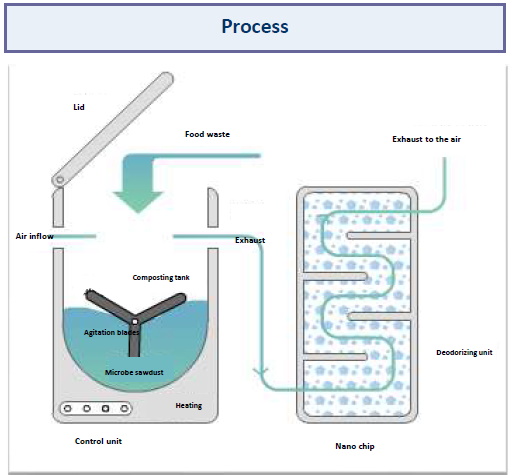 Process

Lid

Food waste

Exhaust to the air

Air inflow

Exhaust

Composting tank

Agitation blades

Microbe sawdust

Deodorizing unit

Heating

Control unit

Nano chip