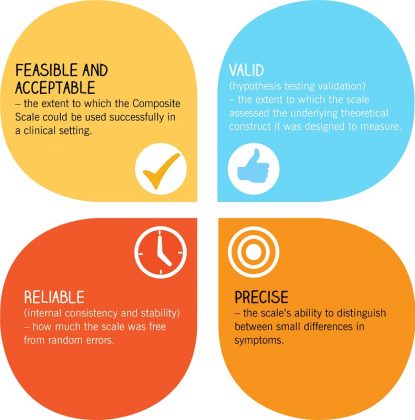 FEASIBLE AND ACCEPTABLE
– the extent to which the Composite Scale could be used successfully in a clinical setting.

VALID
(hypothesis testing validation)
– the extent to which the scale assessed the underlying theoretical construct it was designed to measure.

RELIABLE
(internal consistency and stability)
– how much the scale was free from random errors.

PRECISE
– the scale's ability to distinguish between small differences in symptoms.