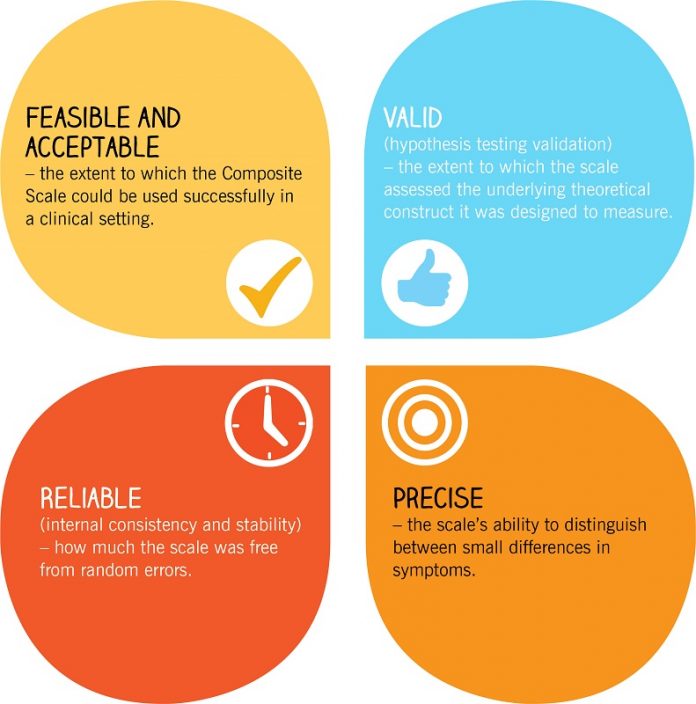 FEASIBLE AND ACCEPTABLE
– the extent to which the Composite Scale could be used successfully in a clinical setting.

VALID
(hypothesis testing validation)
– the extent to which the scale assessed the underlying theoretical construct it was designed to measure.

RELIABLE
(internal consistency and stability)
– how much the scale was free from random errors.

PRECISE
– the scale's ability to distinguish between small differences in symptoms.