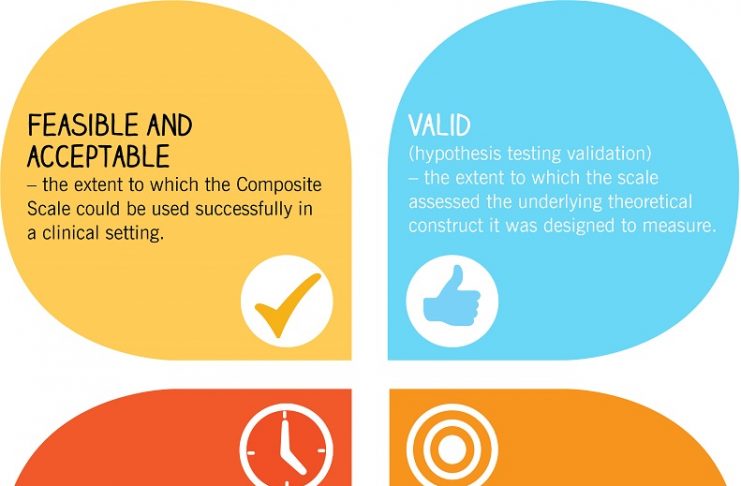 FEASIBLE AND ACCEPTABLE
– the extent to which the Composite Scale could be used successfully in a clinical setting.

VALID
(hypothesis testing validation)
– the extent to which the scale assessed the underlying theoretical construct it was designed to measure.