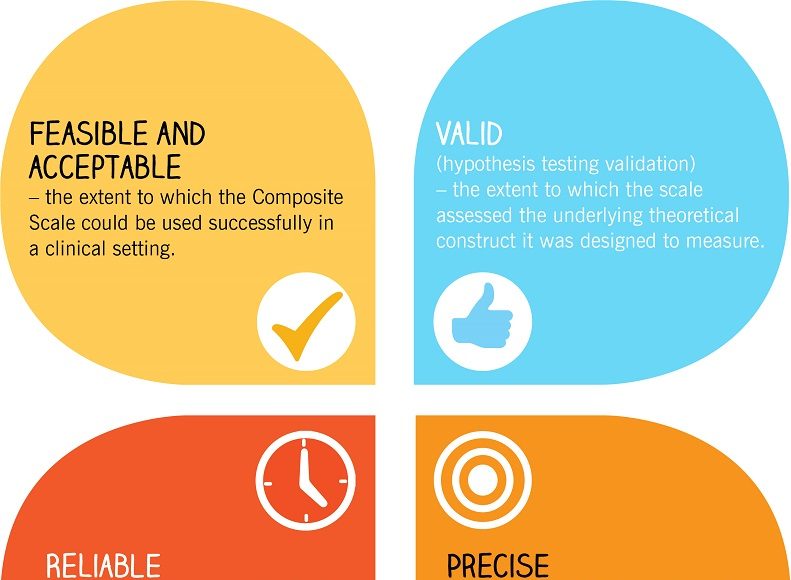 FEASIBLE AND ACCEPTABLE
– the extent to which the Composite Scale could be used successfully in a clinical setting.

VALID
(hypothesis testing validation)
– the extent to which the scale assessed the underlying theoretical construct it was designed to measure.

RELIABLE

PRECISE