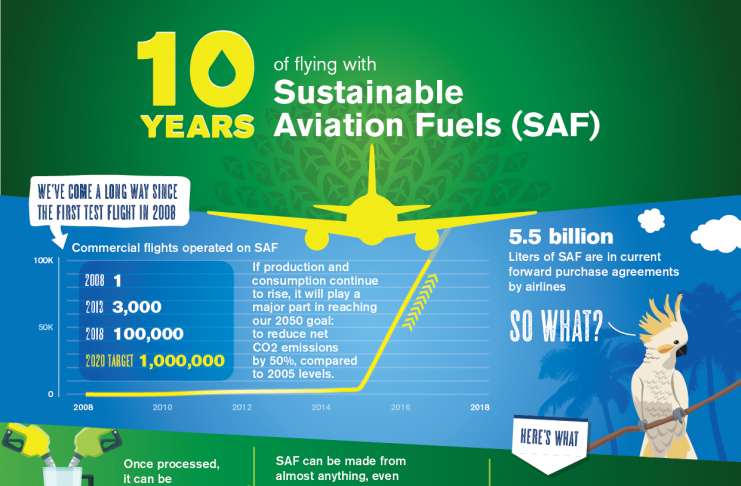 10 YEARS of flying with Sustainable Aviation Fuels (SAF)

WE'VE COME A LONG WAY SINCE THE FIRST TEST FLIGHT IN 2008

Commercial flights operated on SAF

100K
50K
0

2008 1
2013 3,000
2018 100,000
2020 TARGET 1,000,000

If production and consumption continue to rise, it will play a major part in reaching our 2050 goal: to reduce net CO2 emissions by 50%, compared to 2005 levels.

2008 2010 2012 2014 2016 2018

5.5 billion
Liters of SAF are in current forward purchase agreements by airlines

SO WHAT?

HERE'S WHAT

Once processed, it can be

SAF can be made from almost anything, even