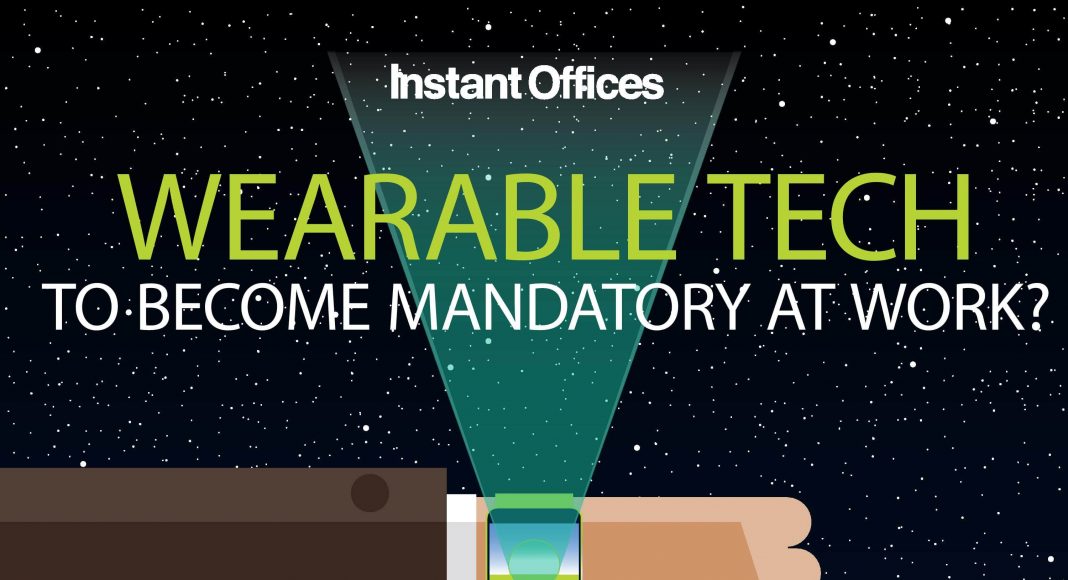 Instant Offices

WEARABLE TECH

TO BECOME MANDATORY AT WORK?