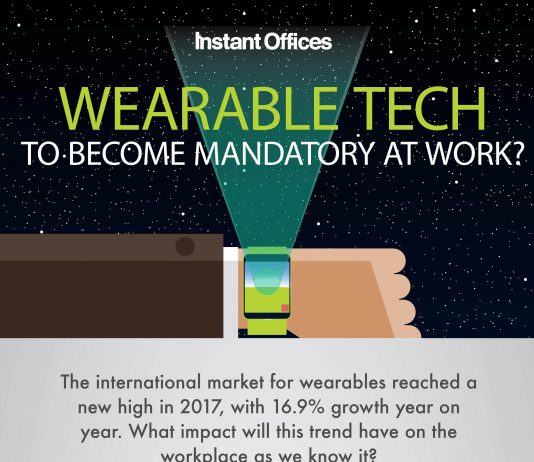 Instant Offices

WEARABLE TECH
TO BECOME MANDATORY AT WORK?

The international market for wearables reached a new high in 2017, with 16.9% growth year on year. What impact will this trend have on the workplace as we know it?