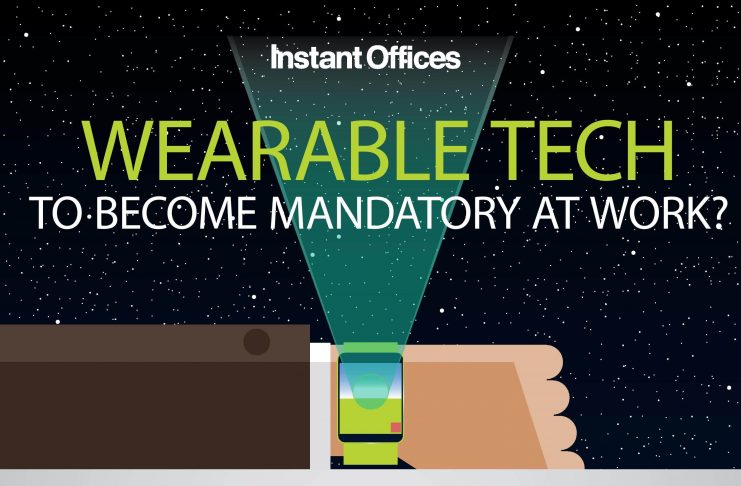 Instant Offices

WEARABLE TECH

TO BECOME MANDATORY AT WORK?