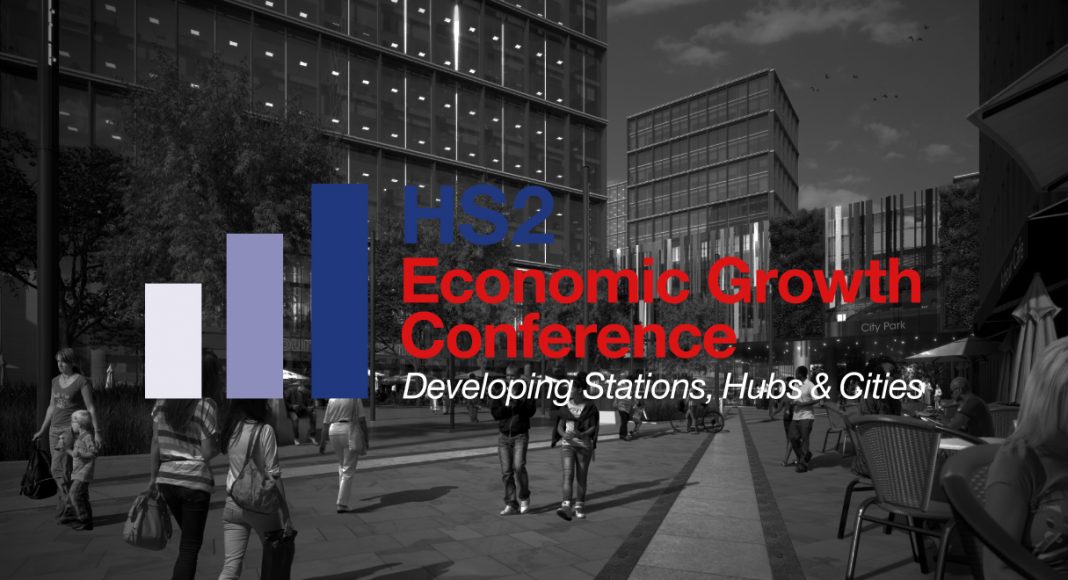 HS2
Economic Growth Conference
Developing Stations, Hubs & Cities

City Park