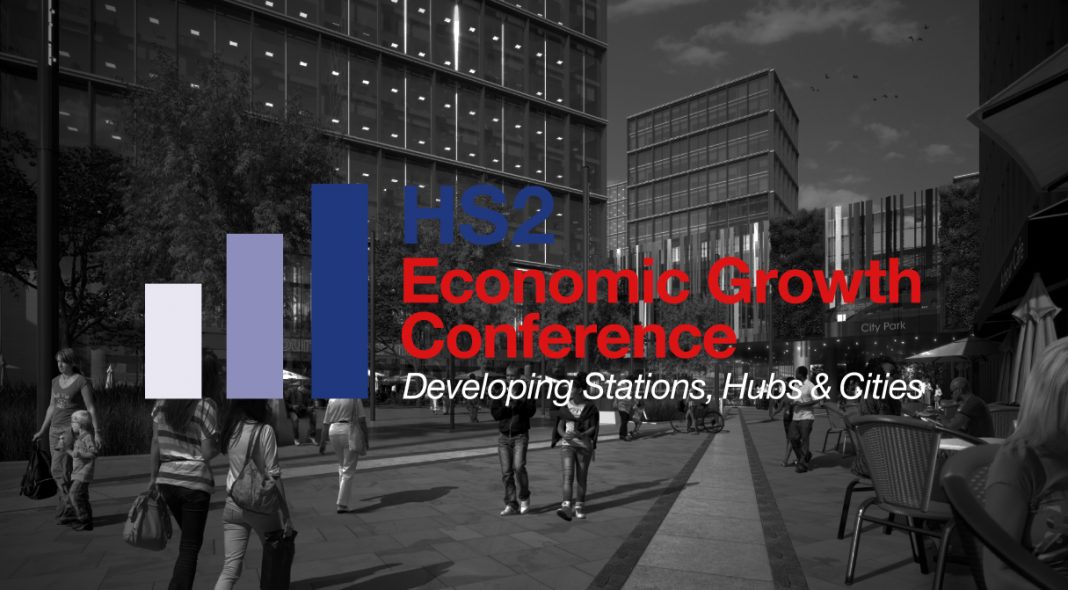 HS2
Economic Growth Conference
Developing Stations, Hubs & Cities

City Park