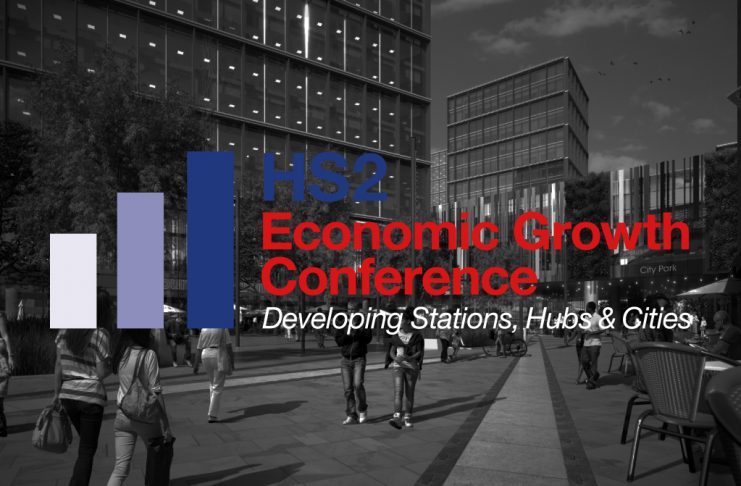 HS2
Economic Growth Conference
Developing Stations, Hubs & Cities

City Park