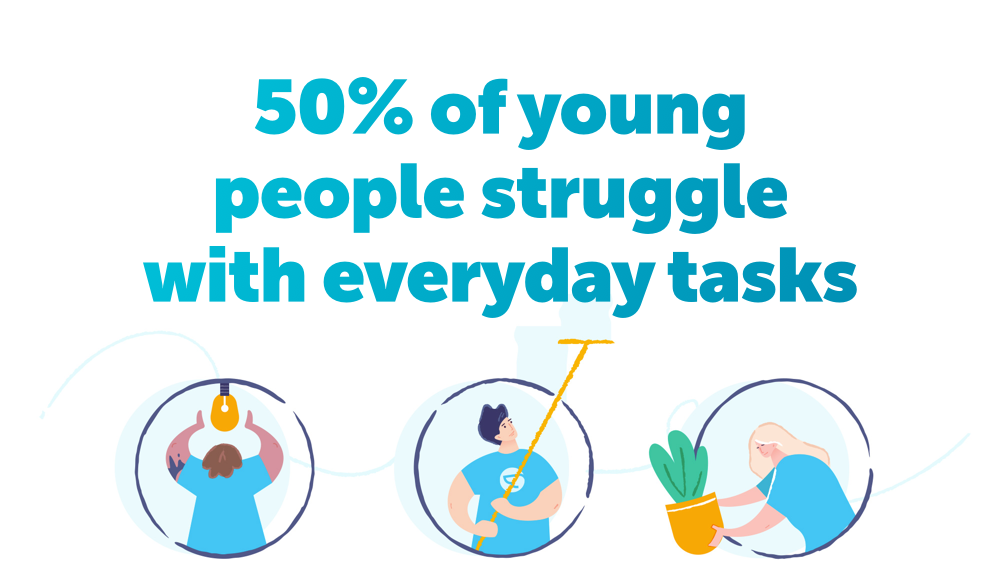 50% of young people struggle with everyday tasks