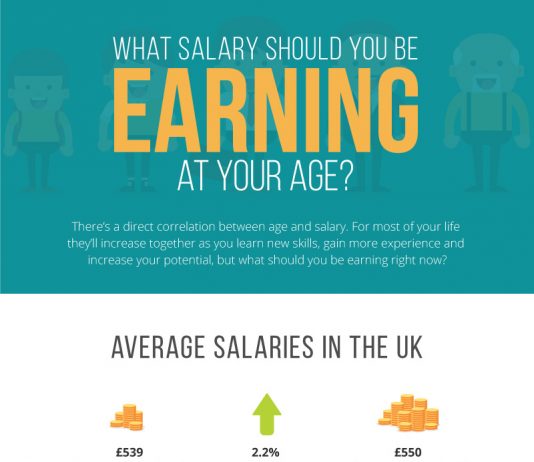 WHAT SALARY SHOULD YOU BE
EARNING
AT YOUR AGE?

There's a direct correlation between age and salary. For most of your life they'll increase together as you learn new skills, gain more experience and increase your potential, but what should you be earning right now?

AVERAGE SALARIES IN THE UK

£539

2.2%

£550