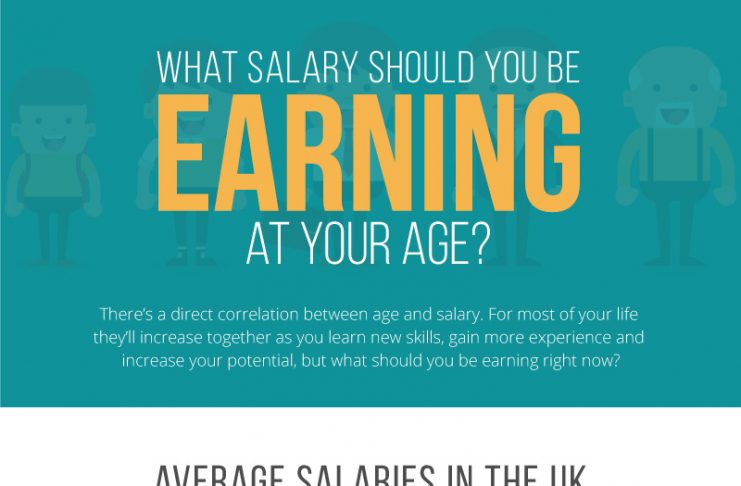 WHAT SALARY SHOULD YOU BE
EARNING
AT YOUR AGE?

There's a direct correlation between age and salary. For most of your life they'll increase together as you learn new skills, gain more experience and increase your potential, but what should you be earning right now?

AVERAGE SALARIES IN THE UK