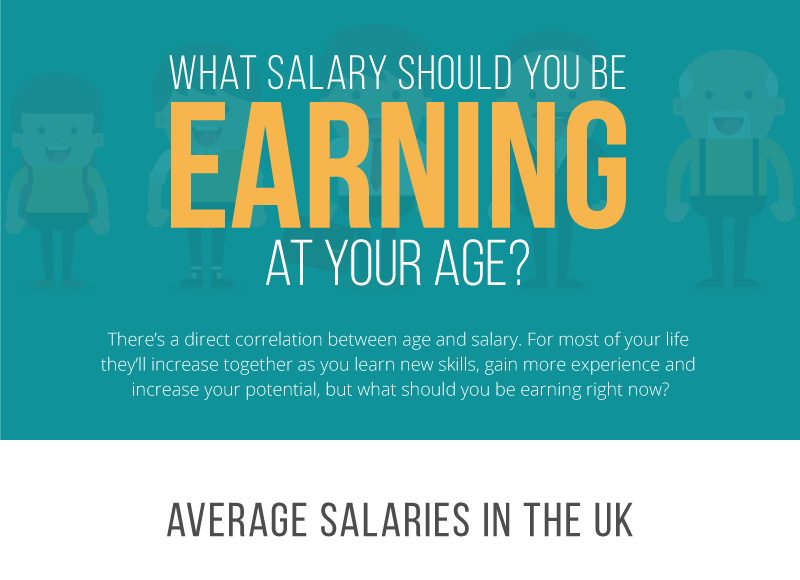 WHAT SALARY SHOULD YOU BE
EARNING
AT YOUR AGE?

There's a direct correlation between age and salary. For most of your life they'll increase together as you learn new skills, gain more experience and increase your potential, but what should you be earning right now?

AVERAGE SALARIES IN THE UK