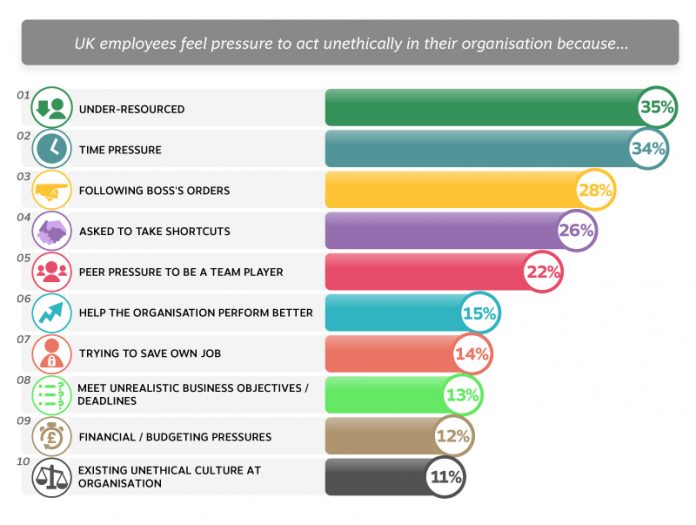 UK employees feel pressure to act unethically in their organisation because...

01 UNDER-RESOURCED 35%

02 TIME PRESSURE 34%

03 FOLLOWING BOSS'S ORDERS 28%

04 ASKED TO TAKE SHORTCUTS 26%

05 PEER PRESSURE TO BE A TEAM PLAYER 22%

06 HELP THE ORGANISATION PERFORM BETTER 15%

07 TRYING TO SAVE OWN JOB 14%

08 MEET UNREALISTIC BUSINESS OBJECTIVES / DEADLINES 13%

09 FINANCIAL / BUDGETING PRESSURES 12%

10 EXISTING UNETHICAL CULTURE AT ORGANISATION 11%