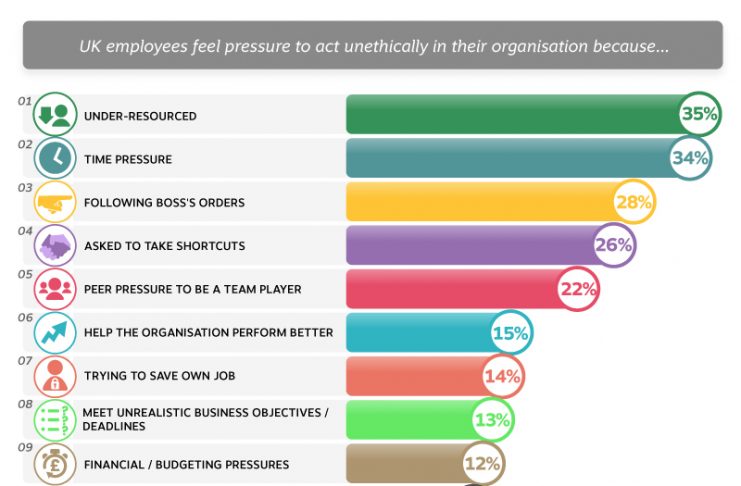 UK employees feel pressure to act unethically in their organisation because...

01 UNDER-RESOURCED 35%

02 TIME PRESSURE 34%

03 FOLLOWING BOSS'S ORDERS 28%

04 ASKED TO TAKE SHORTCUTS 26%

05 PEER PRESSURE TO BE A TEAM PLAYER 22%

06 HELP THE ORGANISATION PERFORM BETTER 15%

07 TRYING TO SAVE OWN JOB 14%

08 MEET UNREALISTIC BUSINESS OBJECTIVES / DEADLINES 13%

09 FINANCIAL / BUDGETING PRESSURES 12%