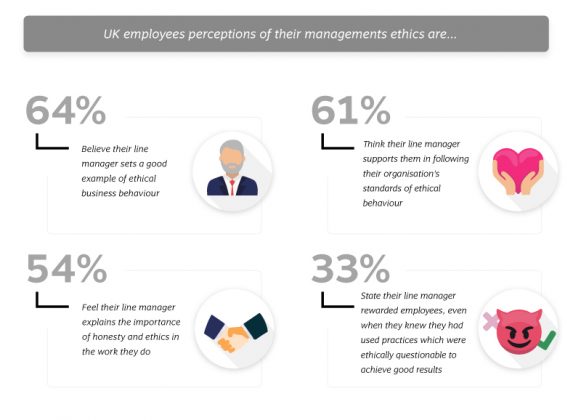 UK employees perceptions of their managements ethics are...

64%

Believe their line manager sets a good example of ethical business behaviour

61%

Think their line manager supports them in following their organisation's standards of ethical behaviour

54%

Feel their line manager explains the importance of honesty and ethics in the work they do

33%

State their line manager rewarded employees, even when they knew they had used practices which were ethically questionable to achieve good results