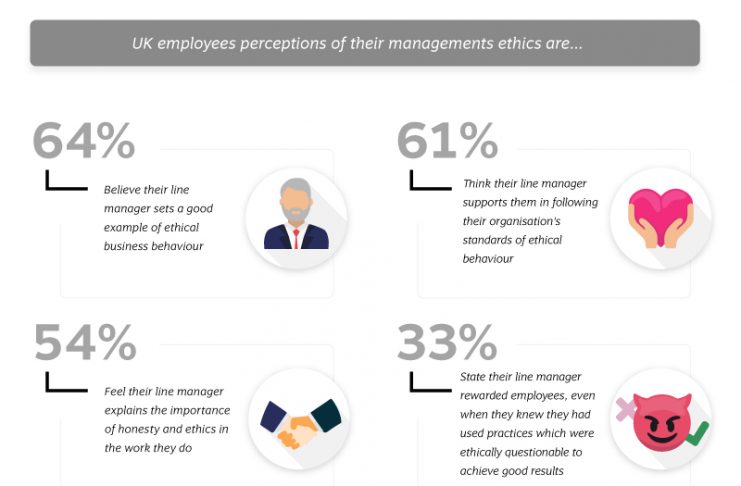 UK employees perceptions of their managements ethics are...

64%

Believe their line manager sets a good example of ethical business behaviour

61%

Think their line manager supports them in following their organisation's standards of ethical behaviour

54%

Feel their line manager explains the importance of honesty and ethics in the work they do

33%

State their line manager rewarded employees, even when they knew they had used practices which were ethically questionable to achieve good results