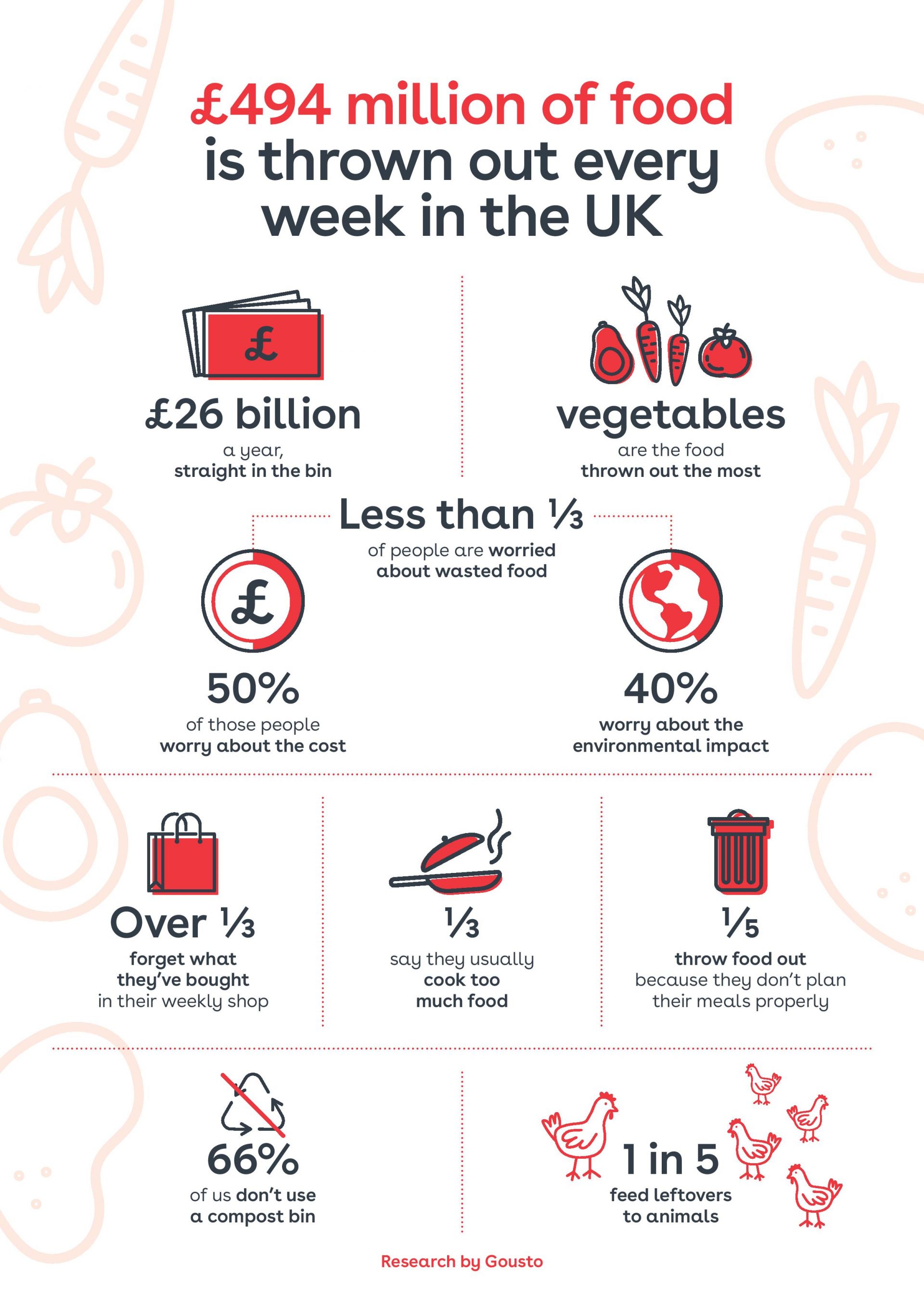 £494 million of food is thrown out every week in the UK

£

£26 billion
a year, straight in the bin

vegetables
are the food thrown out the most

Less than ⅓
of people are worried about wasted food

£

50%
of those people worry about the cost

40%
worry about the environmental impact

Over ⅓
forget what they've bought in their weekly shop

⅓
say they usually cook too much food

⅕
throw food out because they don't plan their meals properly

66%
of us don't use a compost bin

1 in 5
feed leftovers to animals

Research by Gousto