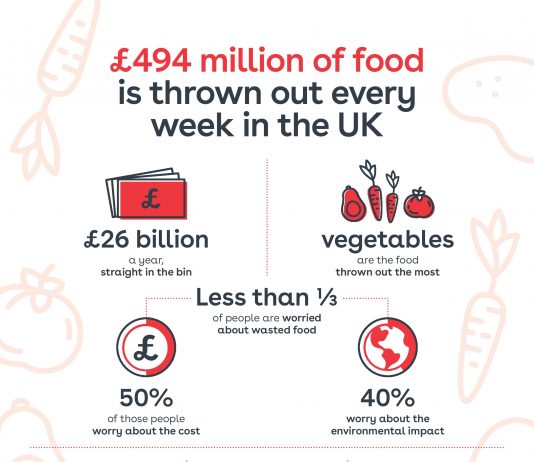 £494 million of food is thrown out every week in the UK

£

£26 billion
a year, straight in the bin

vegetables
are the food thrown out the most

Less than ⅓
of people are worried about wasted food

£

50%
of those people worry about the cost

40%
worry about the environmental impact