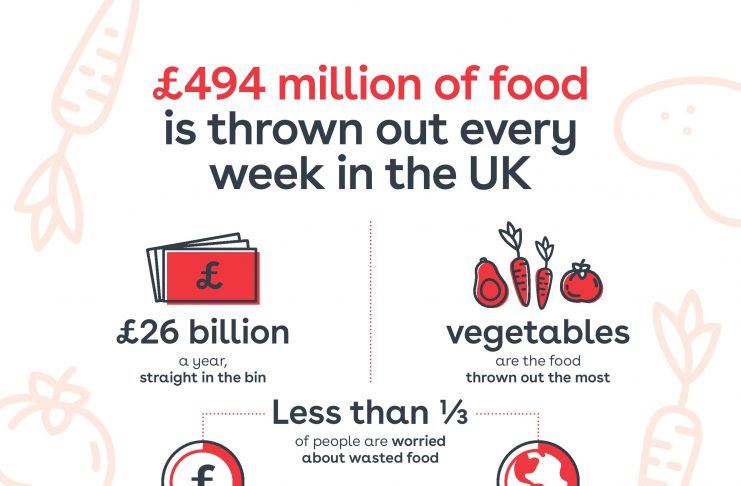 £494 million of food is thrown out every week in the UK

£

£26 billion
a year,
straight in the bin

vegetables
are the food
thrown out the most

Less than ⅓
of people are worried about wasted food

£