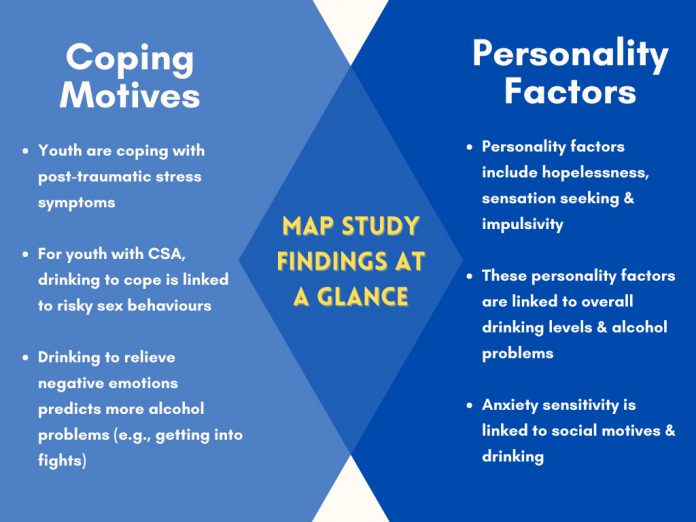 Coping Motives

• Youth are coping with post-traumatic stress symptoms

• For youth with CSA, drinking to cope is linked to risky sex behaviours

• Drinking to relieve negative emotions predicts more alcohol problems (e.g., getting into fights)

MAP STUDY FINDINGS AT A GLANCE

Personality Factors

• Personality factors include hopelessness, sensation seeking & impulsivity

• These personality factors are linked to overall drinking levels & alcohol problems

• Anxiety sensitivity is linked to social motives & drinking