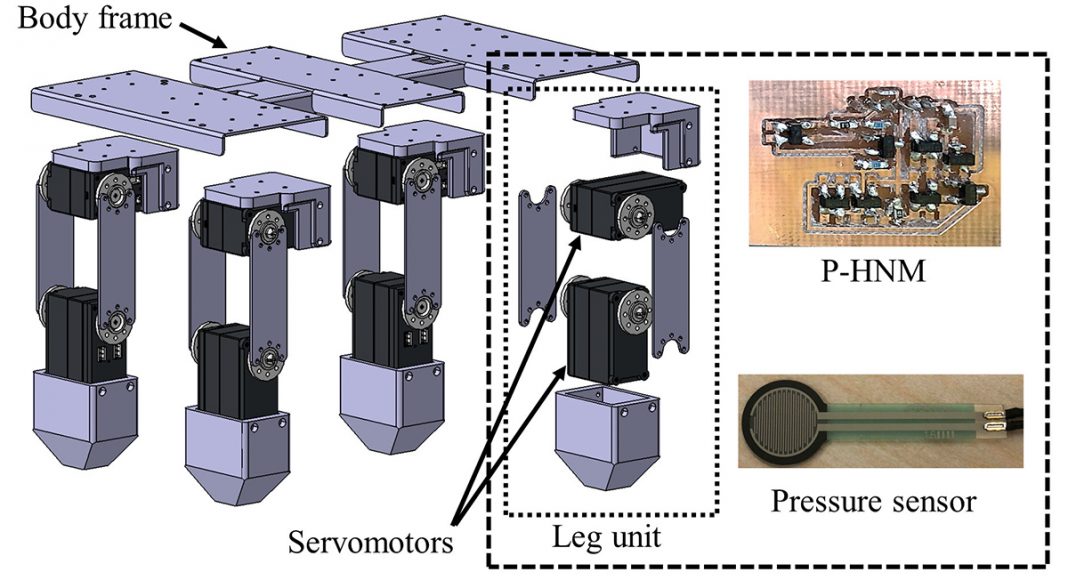 Body frame

P-HNM

Pressure sensor

Servomotors

Leg unit