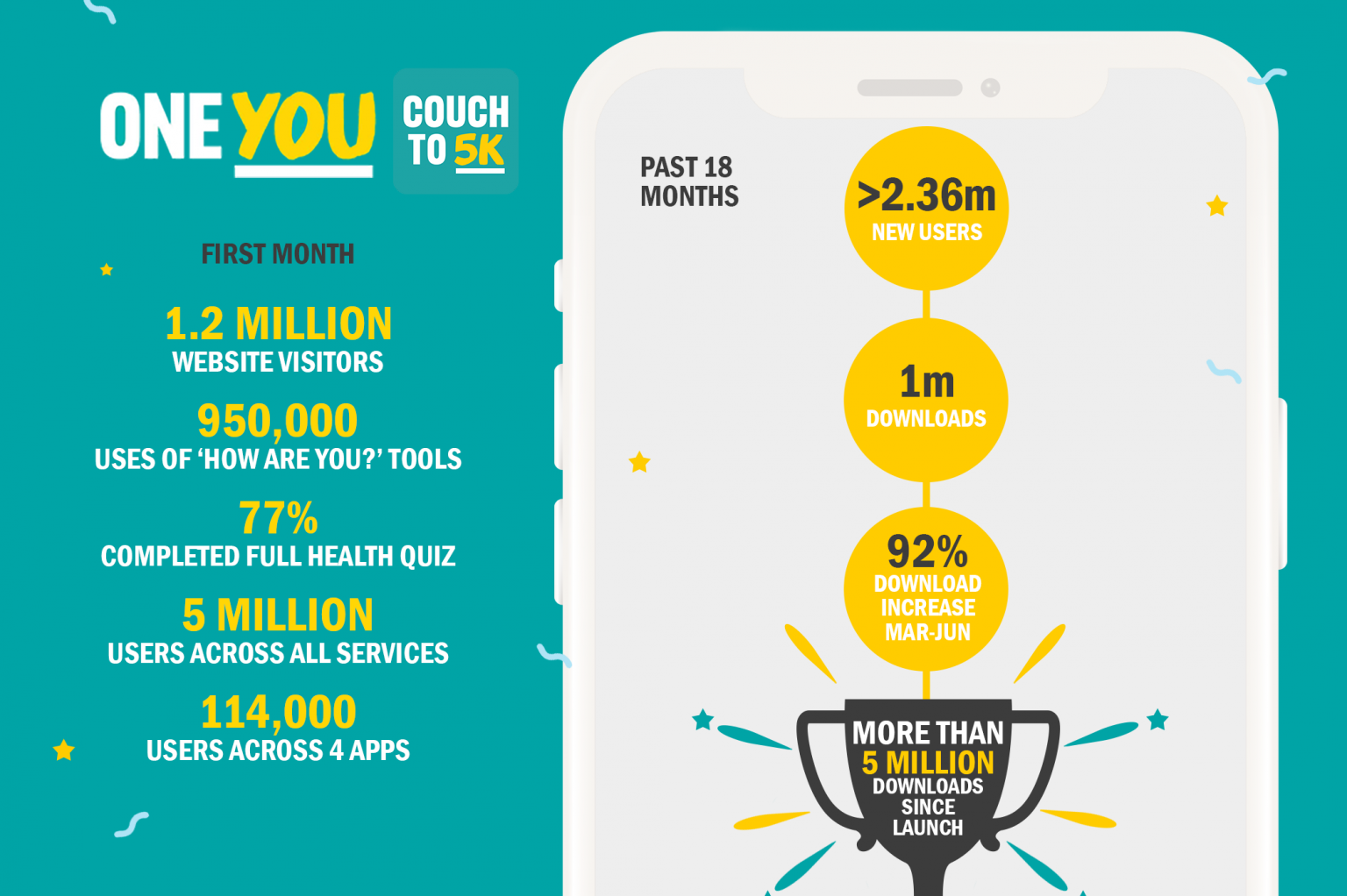 ONE YOU

COUCH TO 5K

FIRST MONTH

1.2 MILLION
WEBSITE VISITORS

950,000
USES OF 'HOW ARE YOU?' TOOLS

77%
COMPLETED FULL HEALTH QUIZ

5 MILLION
USERS ACROSS ALL SERVICES

114,000
USERS ACROSS 4 APPS

PAST 18 MONTHS

>2.36m
NEW USERS

1m
DOWNLOADS

92%
DOWNLOAD INCREASE MAR-JUN

MORE THAN
5 MILLION
DOWNLOADS SINCE LAUNCH