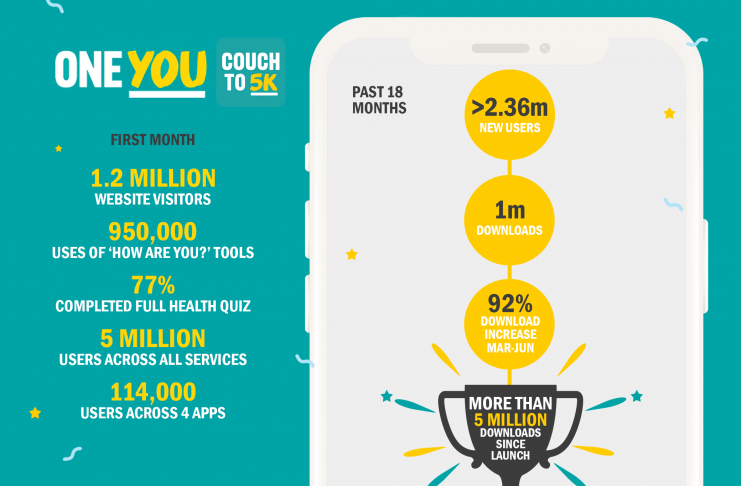 ONE YOU

COUCH TO 5K

FIRST MONTH

1.2 MILLION
WEBSITE VISITORS

950,000
USES OF 'HOW ARE YOU?' TOOLS

77%
COMPLETED FULL HEALTH QUIZ

5 MILLION
USERS ACROSS ALL SERVICES

114,000
USERS ACROSS 4 APPS

PAST 18 MONTHS

>2.36m
NEW USERS

1m
DOWNLOADS

92%
DOWNLOAD INCREASE MAR-JUN

MORE THAN 5 MILLION DOWNLOADS SINCE LAUNCH