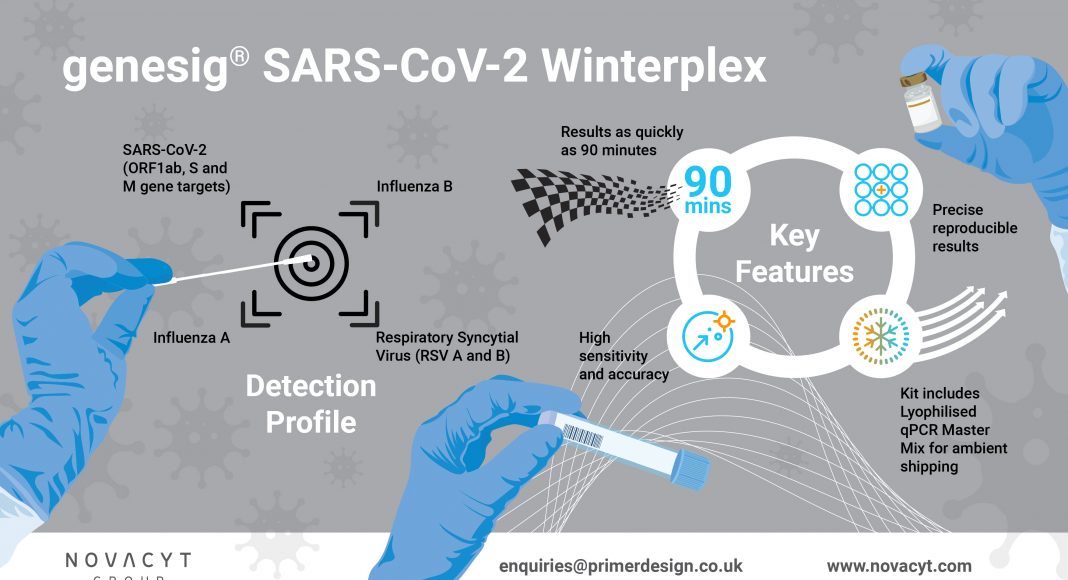 genesig® SARS-CoV-2 Winterplex

SARS-CoV-2 (ORF1ab, S and M gene targets)

Influenza B

Influenza A

Respiratory Syncytial Virus (RSV A and B)

Detection Profile

Results as quickly as 90 minutes

90 mins

Key Features

Precise reproducible results

High sensitivity and accuracy

Kit includes Lyophilised qPCR Master Mix for ambient shipping

NOVACYT GROUP

enquiries@primerdesign.co.uk

www.novacyt.com