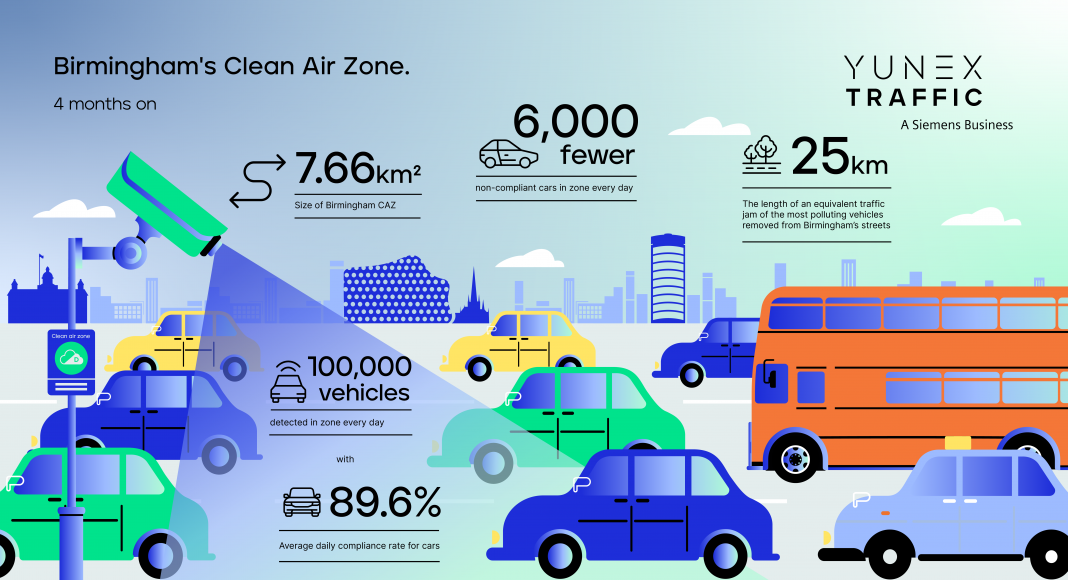 Birmingham's Clean Air Zone.

4 months on

YUNEX TRAFFIC
A Siemens Business

7.66km²
Size of Birmingham CAZ

6,000 fewer
non-compliant cars in zone every day

25km
The length of an equivalent traffic jam of the most polluting vehicles removed from Birmingham's streets

Clean air zone

100,000 vehicles
detected in zone every day

with

89.6%
Average daily compliance rate for cars