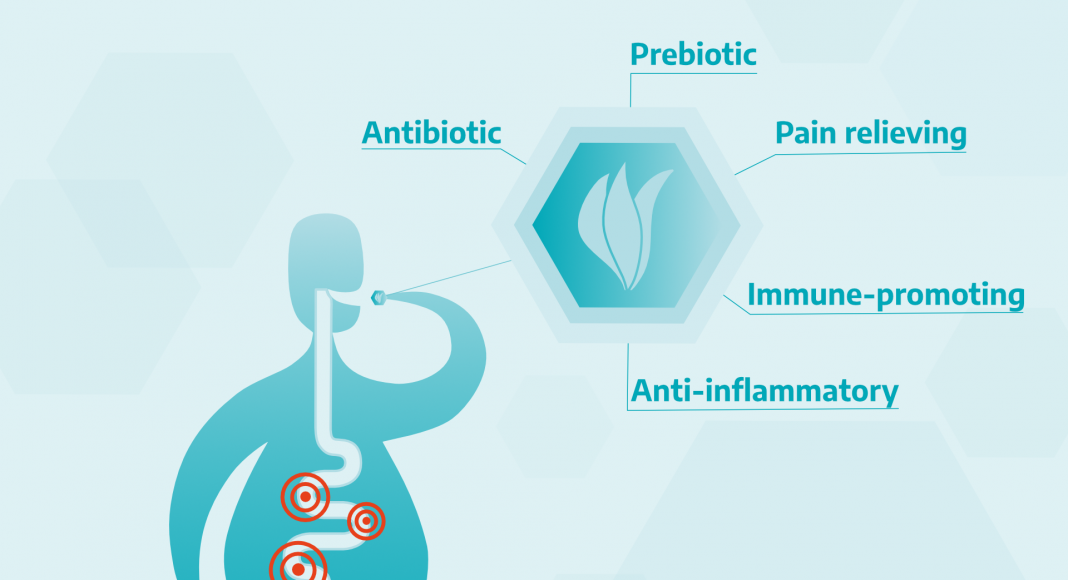 Prebiotic

Antibiotic

Pain relieving

Immune-promoting

Anti-inflammatory