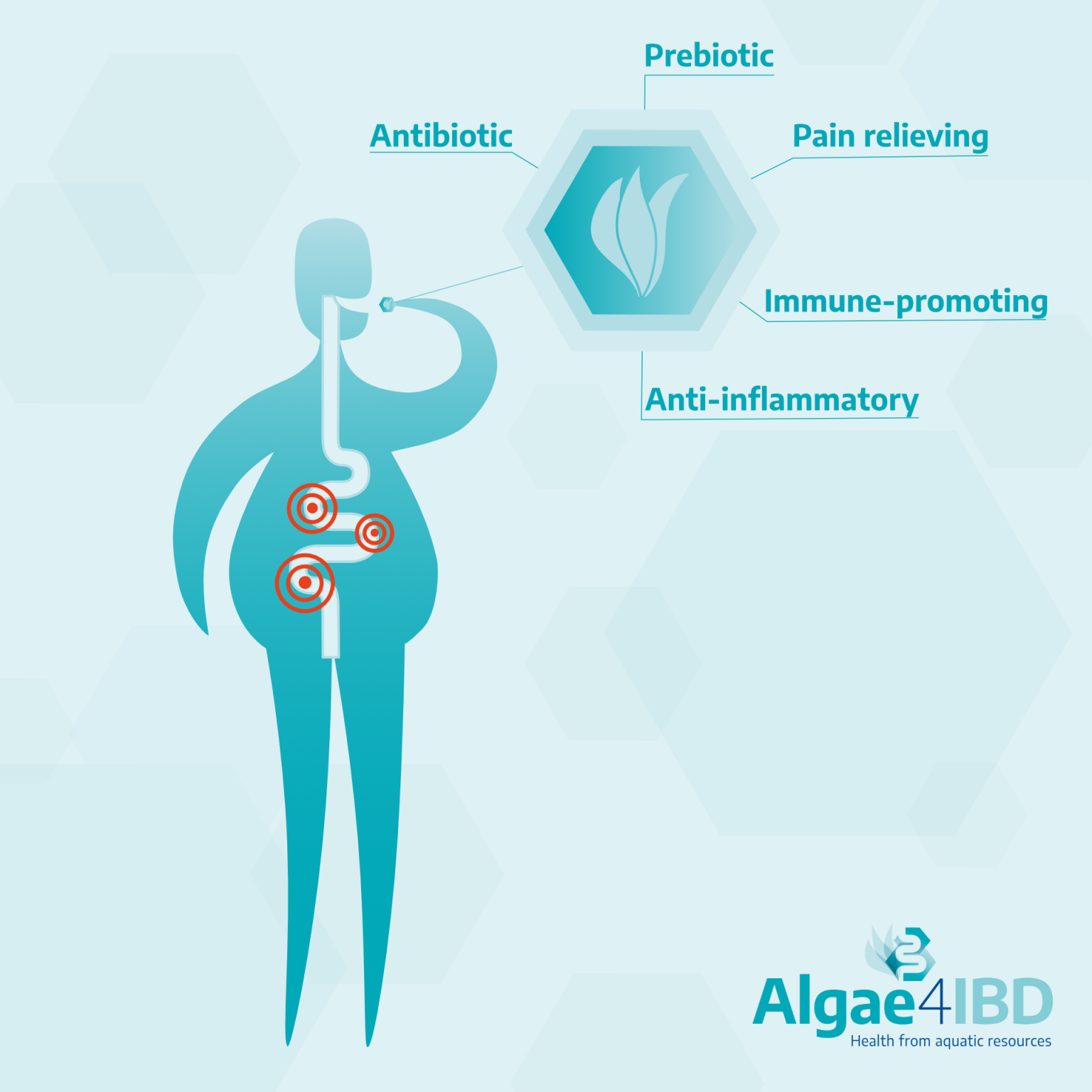 Prebiotic

Antibiotic

Pain relieving

Immune-promoting

Anti-inflammatory

Algae4IBD
Health from aquatic resources