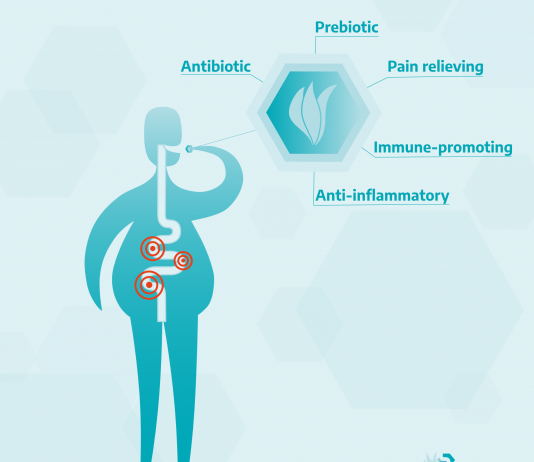 Prebiotic

Antibiotic

Pain relieving

Immune-promoting

Anti-inflammatory