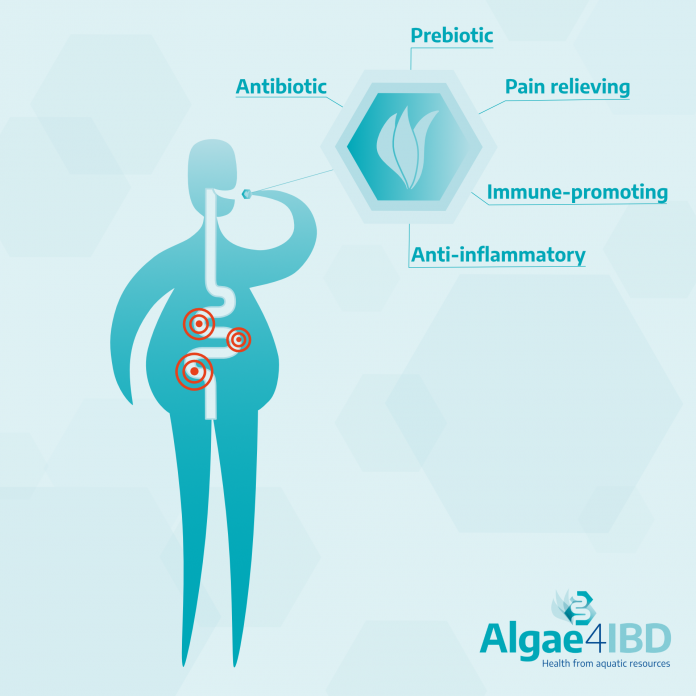 Prebiotic

Antibiotic

Pain relieving

Immune-promoting

Anti-inflammatory

Algae4IBD
Health from aquatic resources