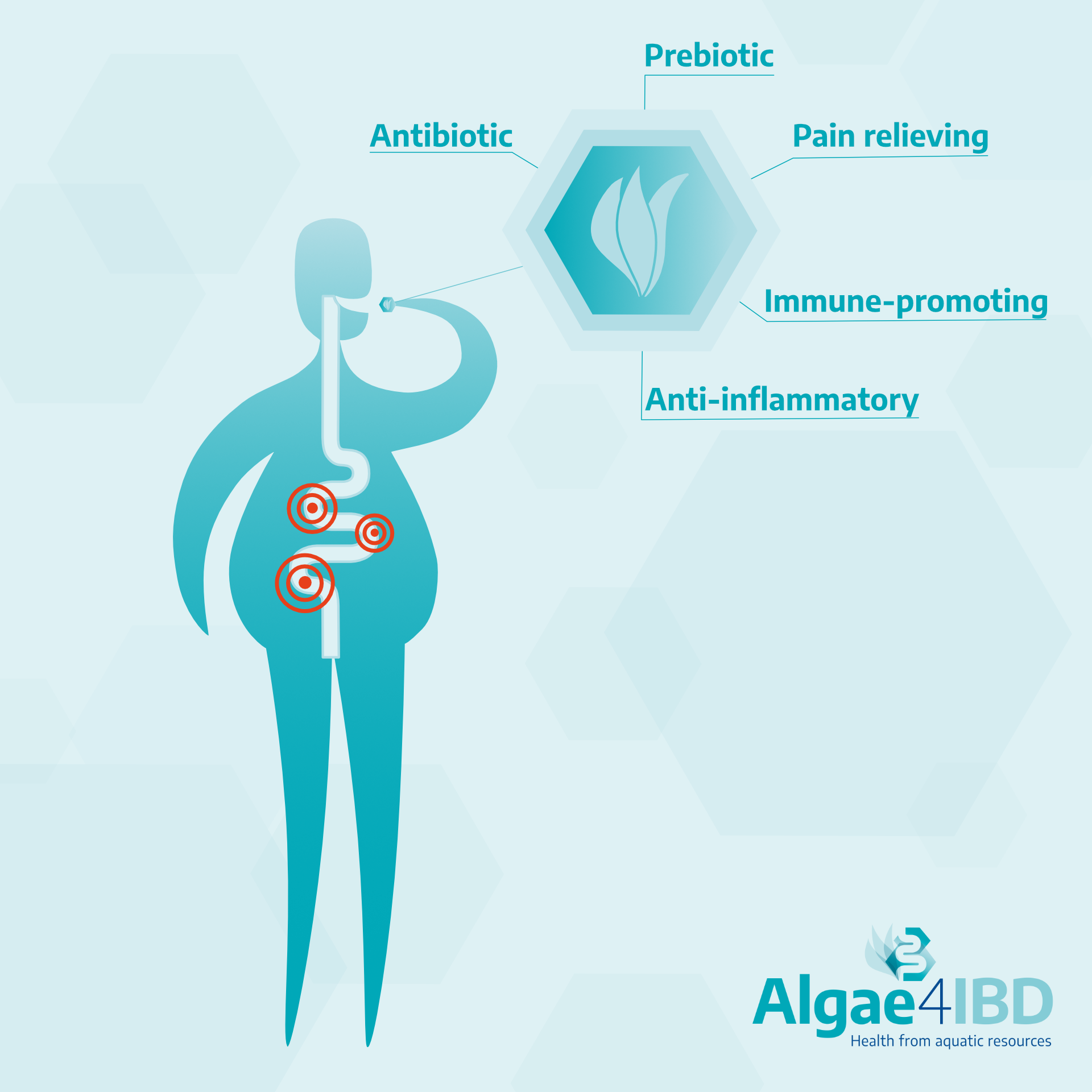 Prebiotic

Antibiotic

Pain relieving

Immune-promoting

Anti-inflammatory

Algae4IBD
Health from aquatic resources