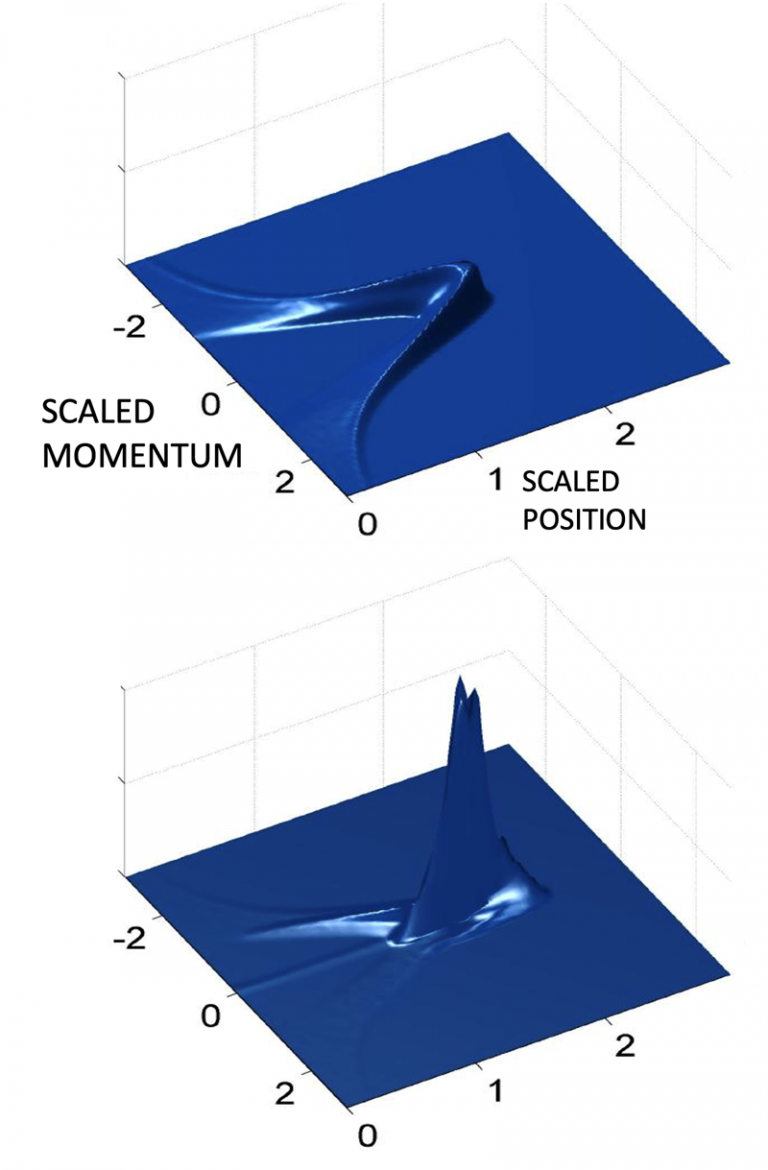 -2
0
2
SCALED MOMENTUM
0
1
2
SCALED POSITION

-2
0
2
0
1
2