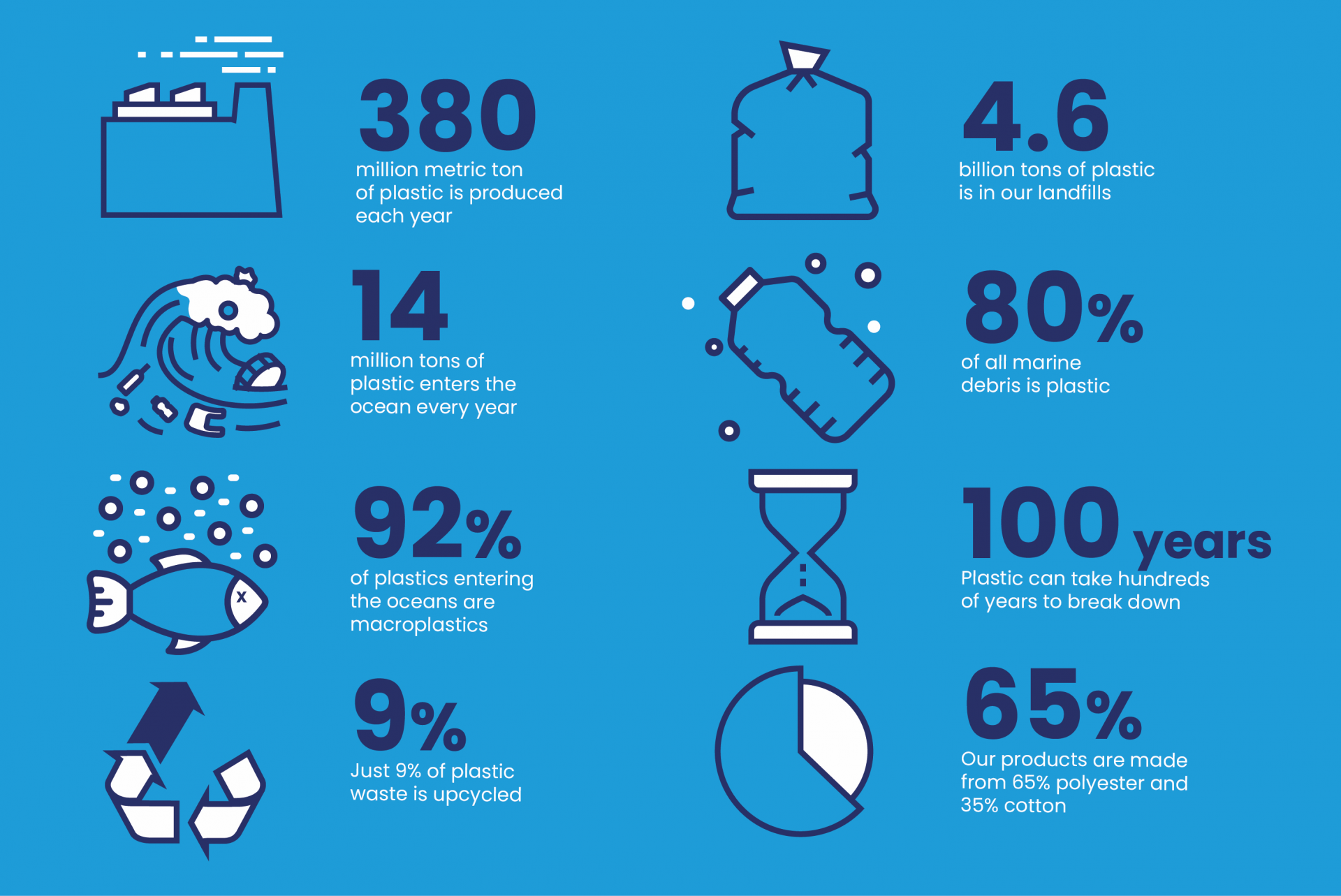 380
million metric ton of plastic is produced each year

14
million tons of plastic enters the ocean every year

92%
of plastics entering the oceans are macroplastics

9%
Just 9% of plastic waste is upcycled

4.6
billion tons of plastic is in our landfills

80%
of all marine debris is plastic

100 years
Plastic can take hundreds of years to break down

65%
Our products are made from 65% polyester and 35% cotton