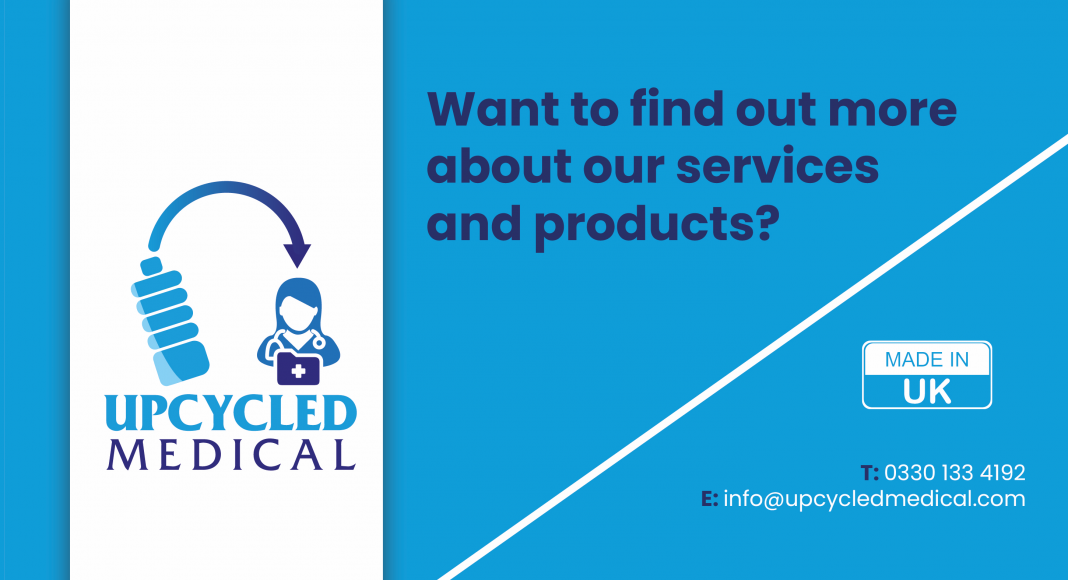 UPCYCLED
MEDICAL

Want to find out more about our services and products?

MADE IN
UK

T: 0330 133 4192
E: info@upcycledmedical.com