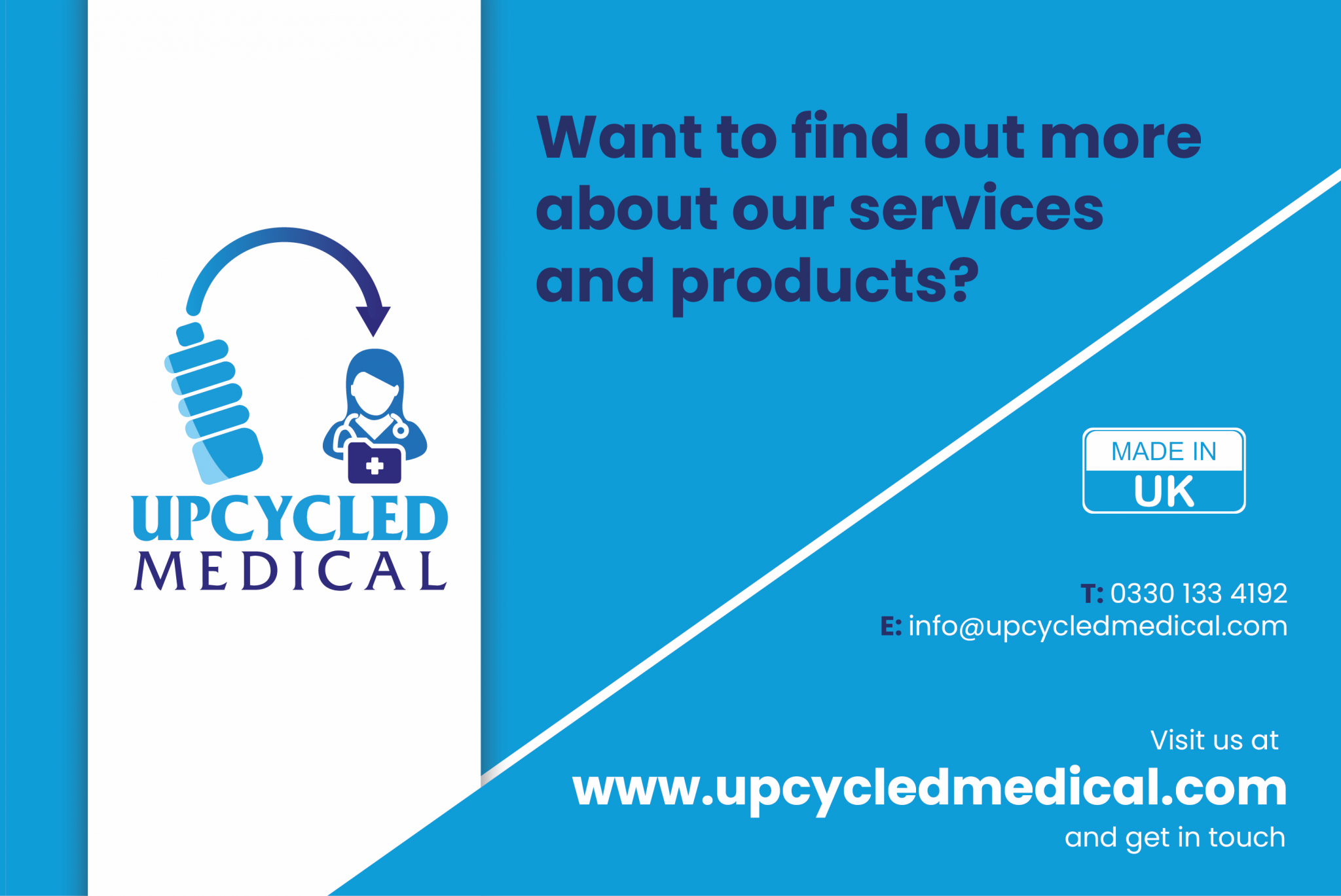 UPCYCLED
MEDICAL

Want to find out more about our services and products?

MADE IN
UK

T: 0330 133 4192
E: info@upcycledmedical.com

Visit us at
www.upcycledmedical.com
and get in touch