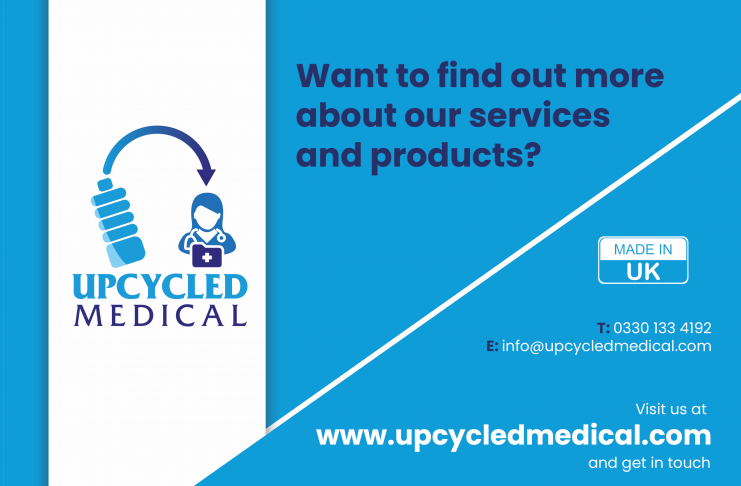 UPCYCLED
MEDICAL

Want to find out more about our services and products?

MADE IN
UK

T: 0330 133 4192
E: info@upcycledmedical.com

Visit us at
www.upcycledmedical.com
and get in touch