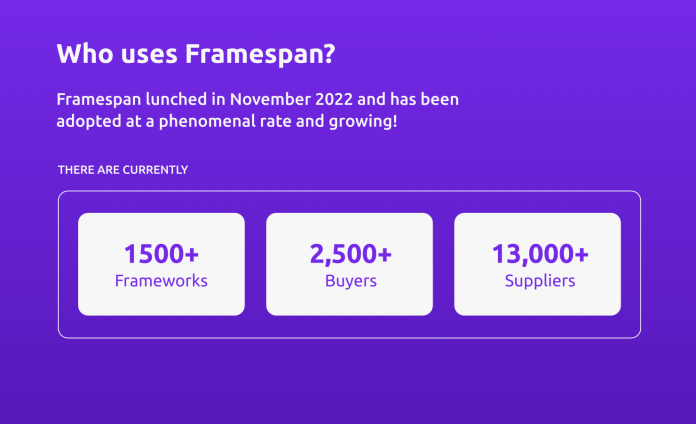 Who uses Framespan?

Framespan lunched in November 2022 and has been adopted at a phenomenal rate and growing!

THERE ARE CURRENTLY

1500+
Frameworks

2,500+
Buyers

13,000+
Suppliers