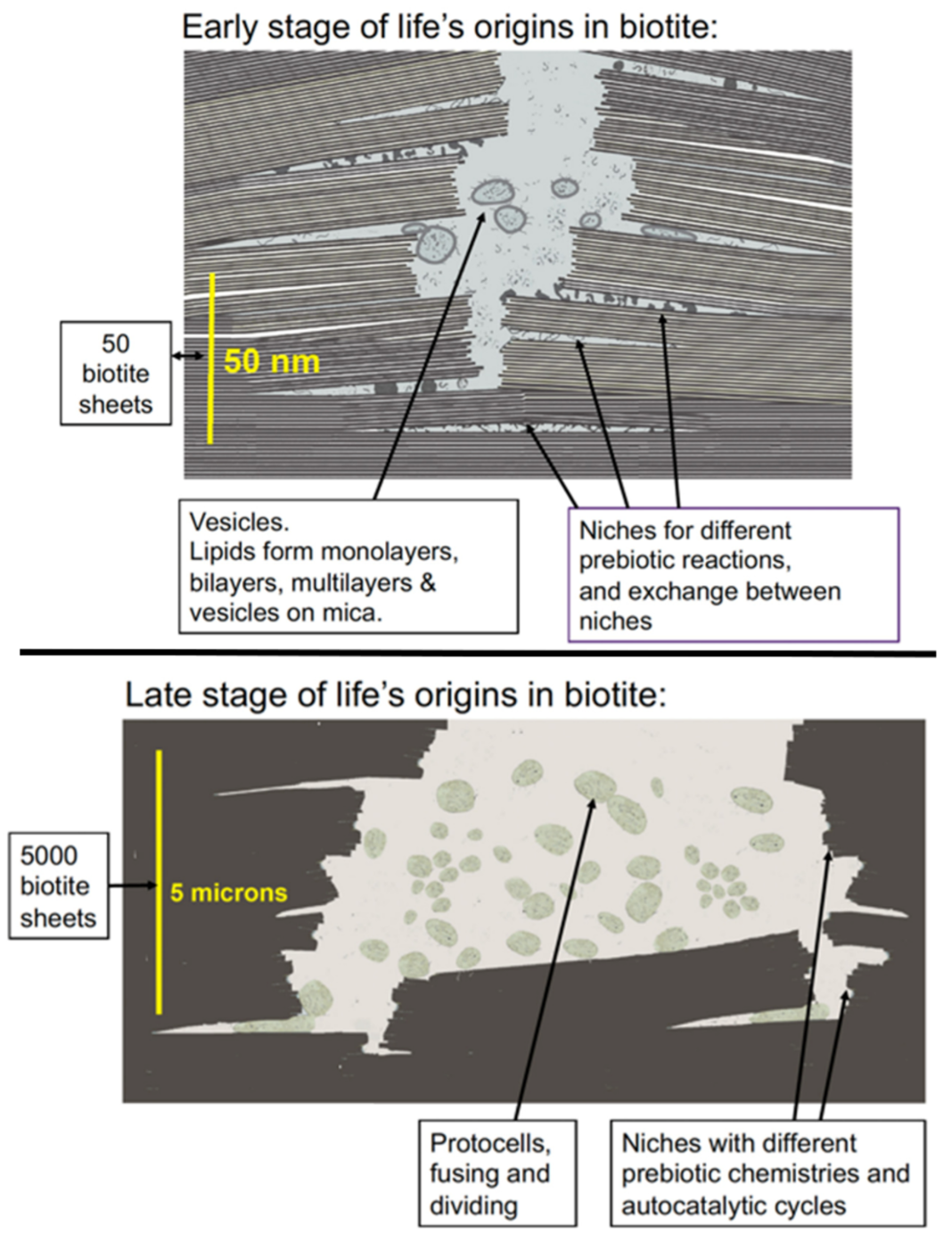 Early stage of life's origins in biotite:

50 biotite sheets

50 nm

Vesicles.
Lipids form monolayers, bilayers, multilayers & vesicles on mica.

Niches for different prebiotic reactions, and exchange between niches

Late stage of life's origins in biotite:

5000 biotite sheets

5 microns

Protocells, fusing and dividing

Niches with different prebiotic chemistries and autocatalytic cycles